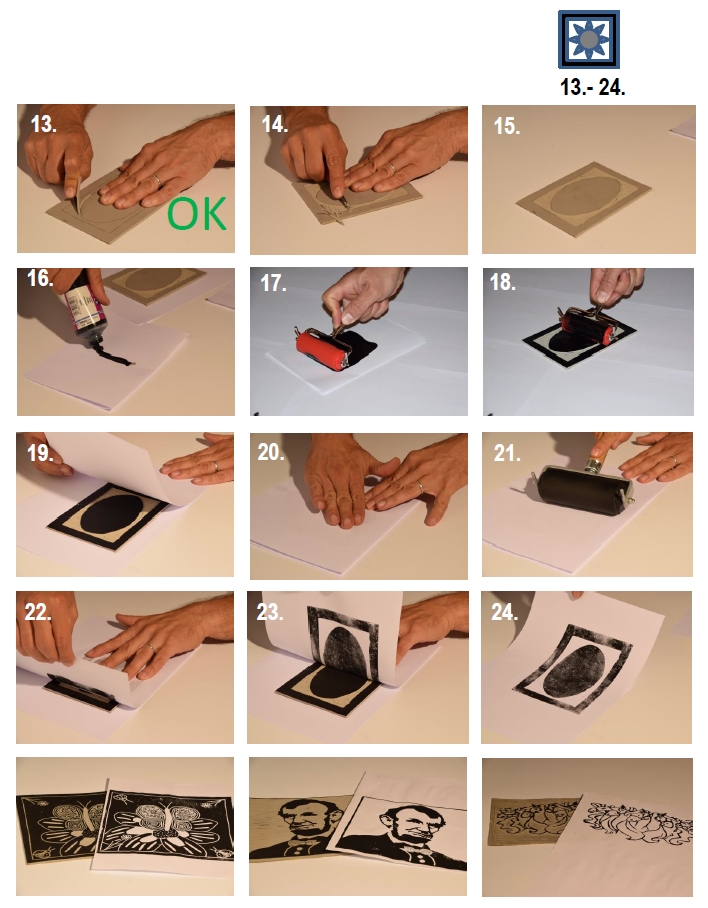 13.- 24.

13.

OK

14.

15.

16.

17.

18.

19.

20.

21.

22.

23.

24.